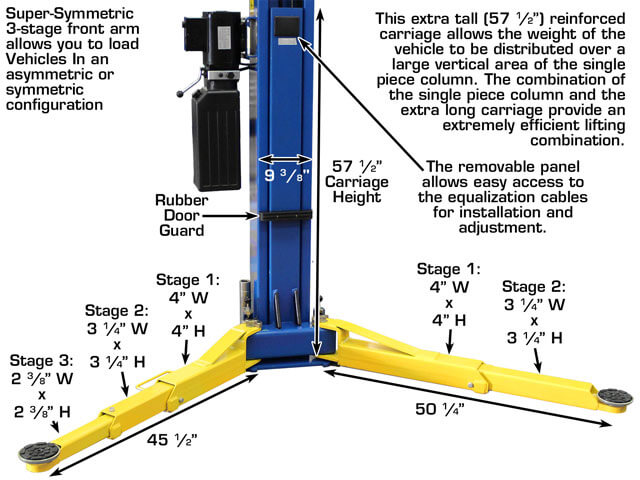 Super-Symmetric 3-stage front arm allows you to load Vehicles In an asymmetric or symmetric configuration

This extra tall (57 ½") reinforced carriage allows the weight of the vehicle to be distributed over a large vertical area of the single piece column. The combination of the single piece column and the extra long carriage provide an extremely efficient lifting combination.

9 ⅜"

57 ½" Carriage Height

The removable panel allows easy access to the equalization cables for installation and adjustment.

Rubber Door Guard

Stage 1: 4" W x 4" H

Stage 2: 3 ¼" W x 3 ¼" H

Stage 3: 2 ⅜" W x 2 ⅜" H

45 ½"

Stage 1: 4" W x 4" H

Stage 2: 3 ¼" W x 3 ¼" H

50 ¼"