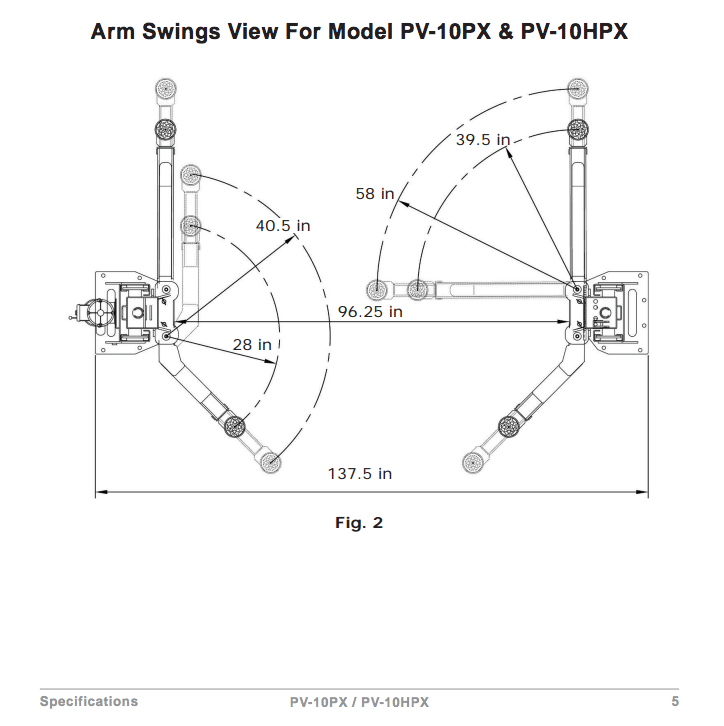 Arm Swings View For Model PV-10PX & PV-10HPX

39.5 in

58 in

40.5 in

96.25 in

28 in

137.5 in

Fig. 2

Specifications PV-10PX / PV-10HPX 5